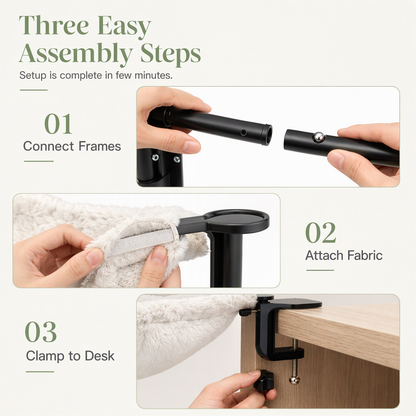 Three Easy Assembly Steps

Setup is complete in few minutes.

01
Connect Frames

02
Attach Fabric

03
Clamp to Desk