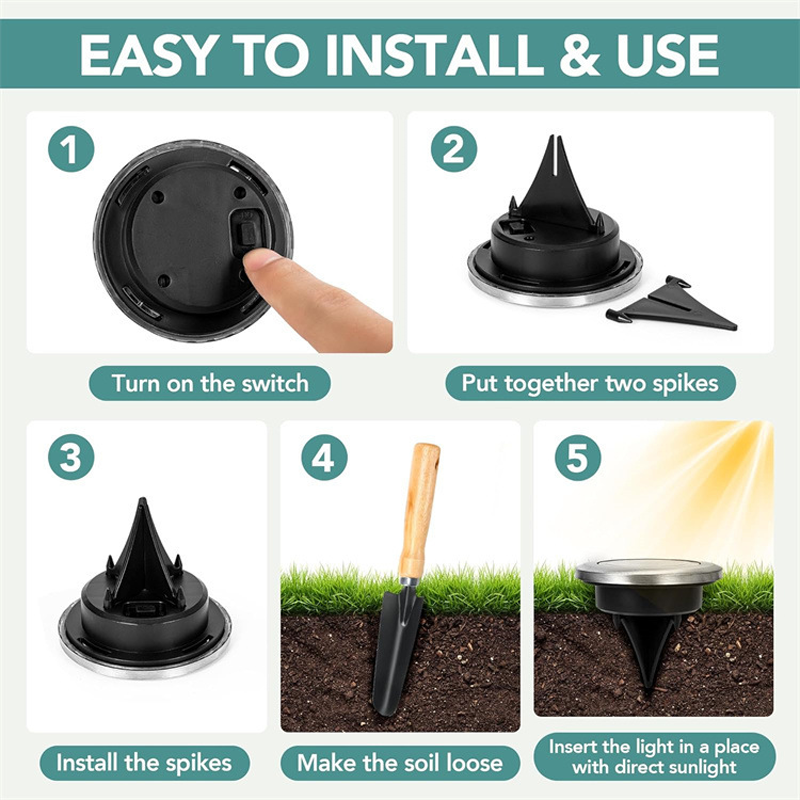 EASY TO INSTALL & USE

1

Turn on the switch

2

Put together two spikes

3

Install the spikes

4

Make the soil loose

5

Insert the light in a place with direct sunlight