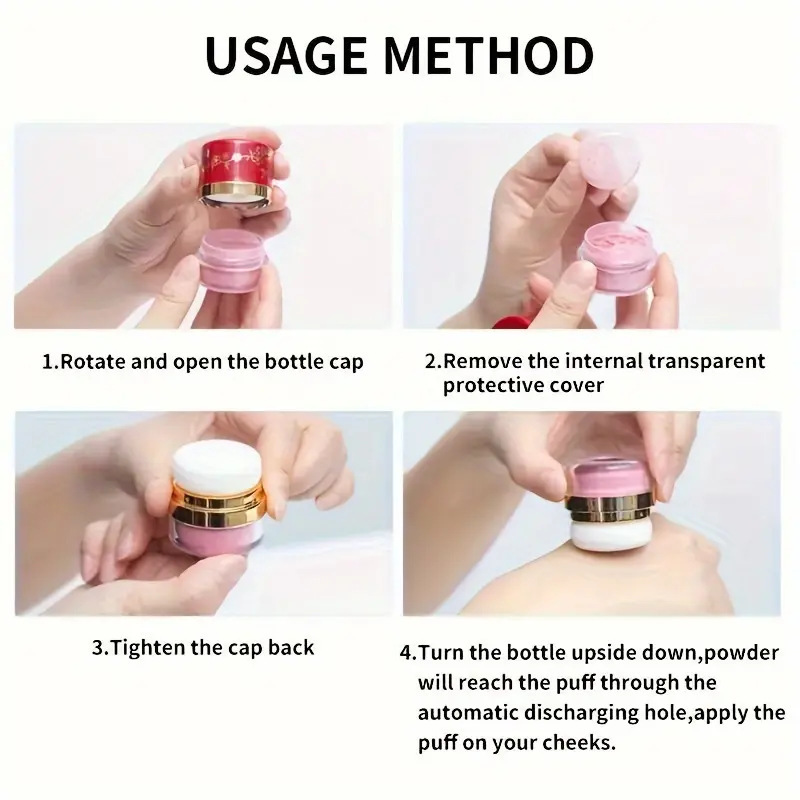 USAGE METHOD

1.Rotate and open the bottle cap

2.Remove the internal transparent protective cover

3.Tighten the cap back

4.Turn the bottle upside down,powder will reach the puff through the automatic discharging hole,apply the puff on your cheeks.