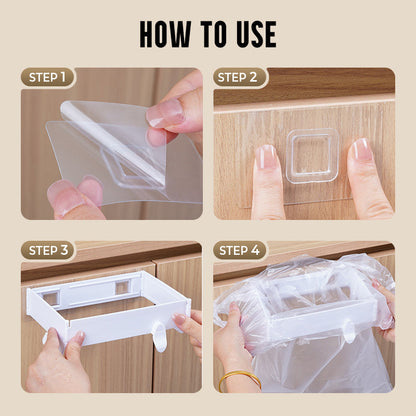 HOW TO USE

STEP 1

STEP 2

STEP 3

STEP 4