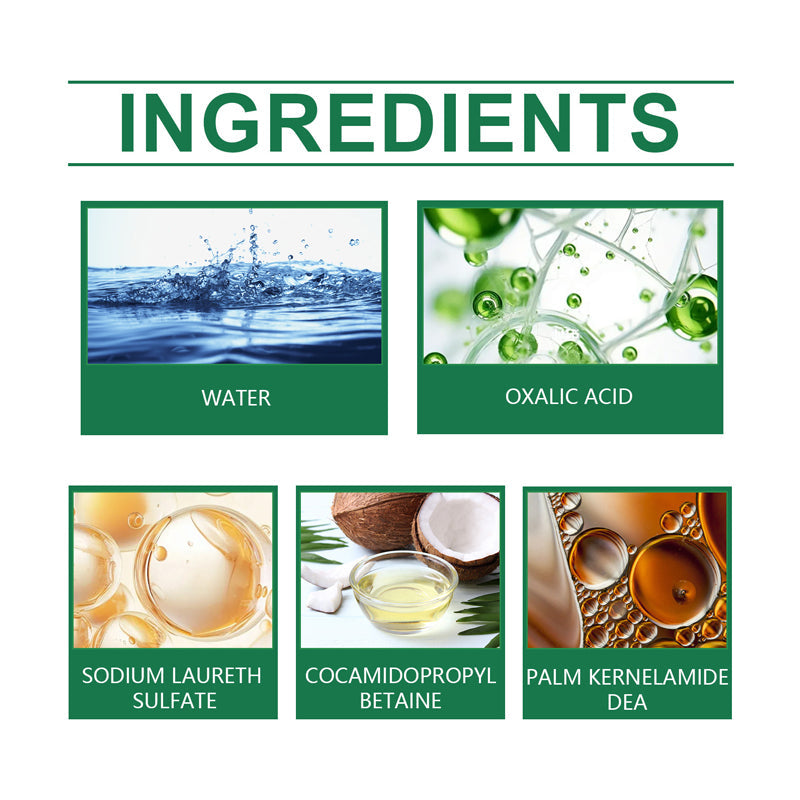 INGREDIENTS

WATER

OXALIC ACID

SODIUM LAURETH SULFATE

COCAMIDOPROPYL BETAINE

PALM KERNELAMIDE DEA