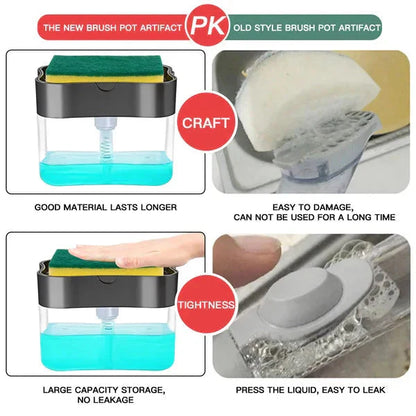 THE NEW BRUSH POT ARTIFACT PK OLD STYLE BRUSH POT ARTIFACT

CRAFT

GOOD MATERIAL LASTS LONGER

EASY TO DAMAGE, CAN NOT BE USED FOR A LONG TIME

TIGHTNESS

LARGE CAPACITY STORAGE, NO LEAKAGE

PRESS THE LIQUID, EASY TO LEAK