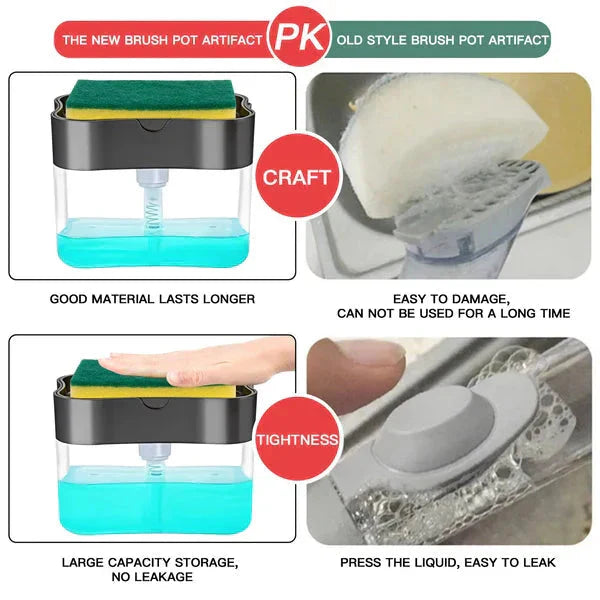 THE NEW BRUSH POT ARTIFACT PK OLD STYLE BRUSH POT ARTIFACT

CRAFT

GOOD MATERIAL LASTS LONGER

EASY TO DAMAGE, CAN NOT BE USED FOR A LONG TIME

TIGHTNESS

LARGE CAPACITY STORAGE, NO LEAKAGE

PRESS THE LIQUID, EASY TO LEAK