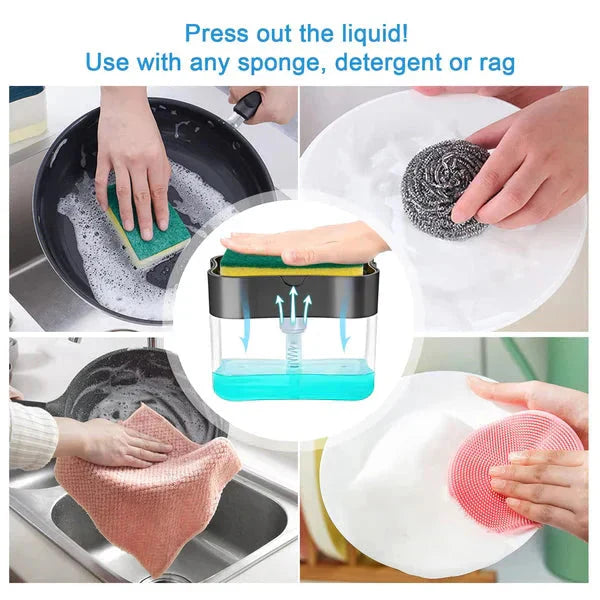 Press out the liquid!
Use with any sponge, detergent or rag