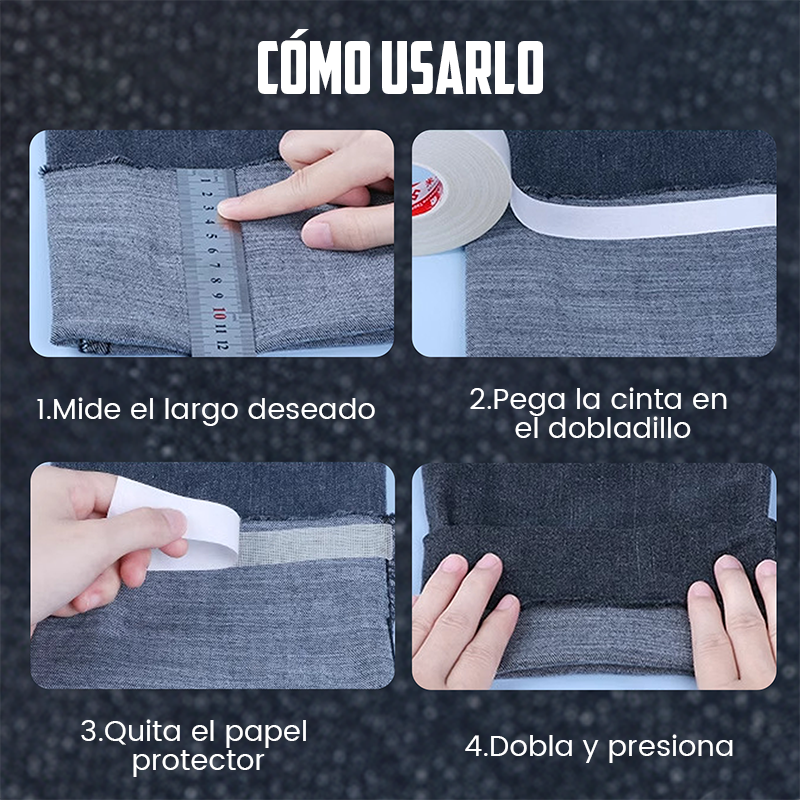 CÓMO USARLO

1 2 3 4 5 6 7 8 9 10 11 12

1.Mide el largo deseado

2.Pega la cinta en el dobladillo

3.Quita el papel protector

4.Dobla y presiona