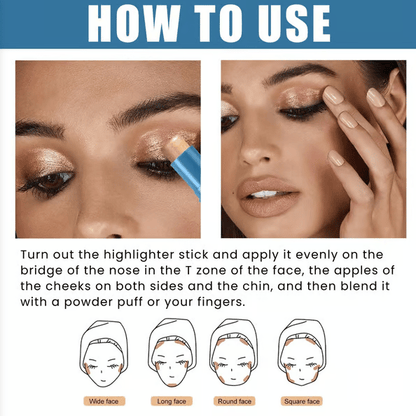 HOW TO USE

Turn out the highlighter stick and apply it evenly on the bridge of the nose in the T zone of the face, the apples of the cheeks on both sides and the chin, and then blend it with a powder puff or your fingers.

Wide face

Long face

Round face

Square face