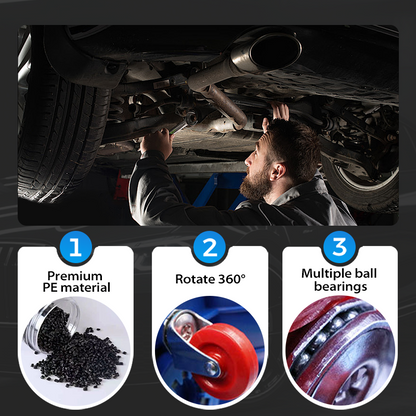 1
Premium PE material

2
Rotate 360°

3
Multiple ball bearings