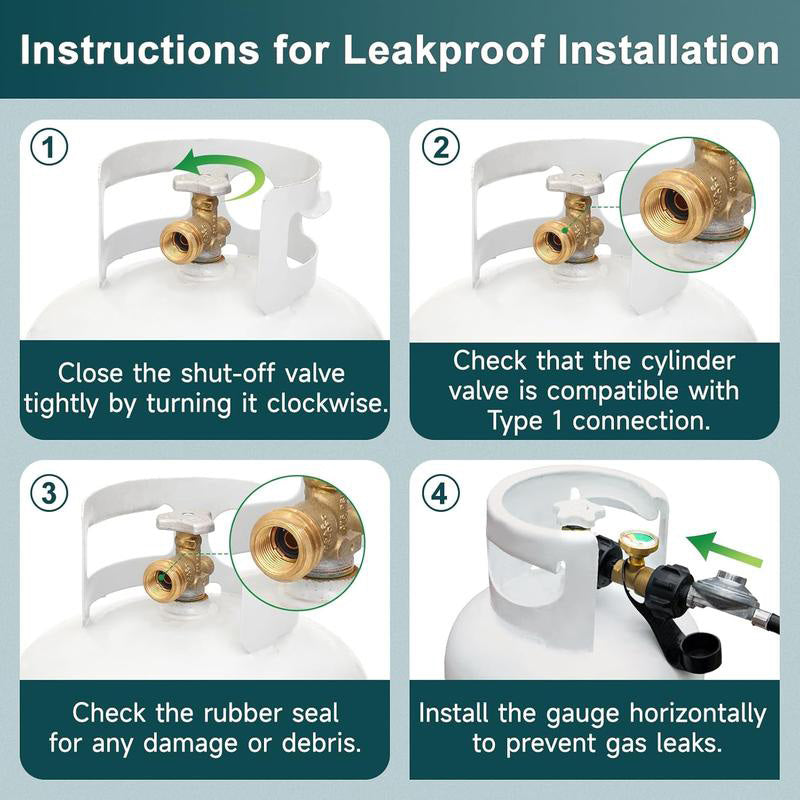 Instructions for Leakproof Installation

1

Close the shut-off valve tightly by turning it clockwise.

2

Check that the cylinder valve is compatible with Type 1 connection.

3

Check the rubber seal for any damage or debris.

4

Install the gauge horizontally to prevent gas leaks.