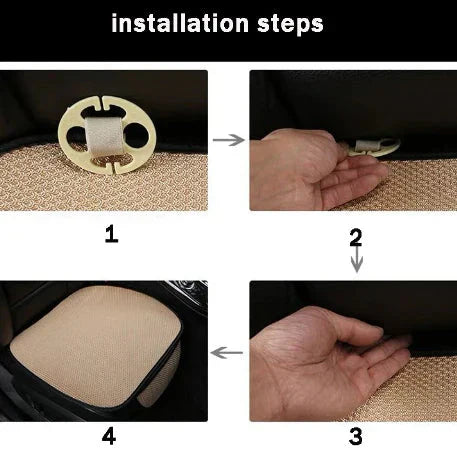 installation steps

1

2

4

3