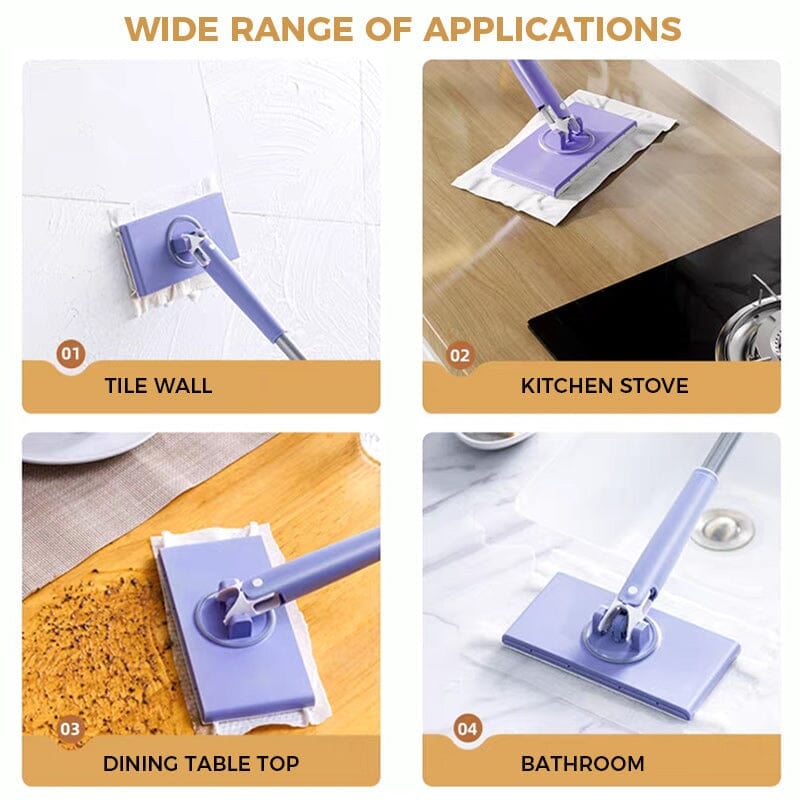 WIDE RANGE OF APPLICATIONS

01
TILE WALL

02
KITCHEN STOVE

03
DINING TABLE TOP

04
BATHROOM