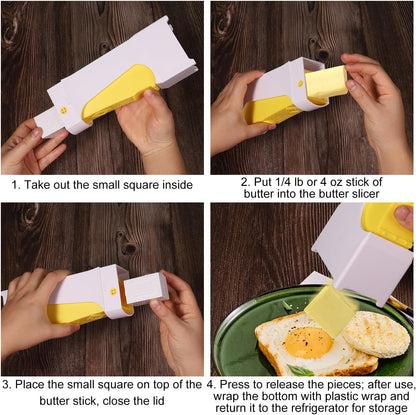 1. Take out the small square inside

2. Put 1/4 lb or 4 oz stick of butter into the butter slicer

3. Place the small square on top of the butter stick, close the lid

4. Press to release the pieces; after use, wrap the bottom with plastic wrap and return it to the refrigerator for storage