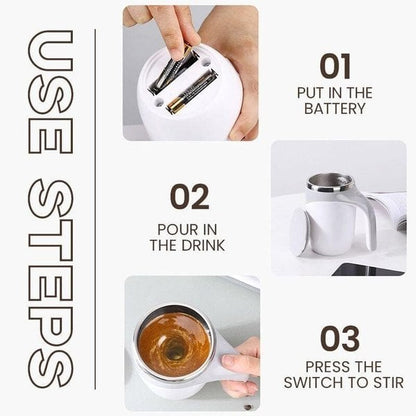 USE STEPS

01
PUT IN THE BATTERY

02
POUR IN THE DRINK

03
PRESS THE SWITCH TO STIR